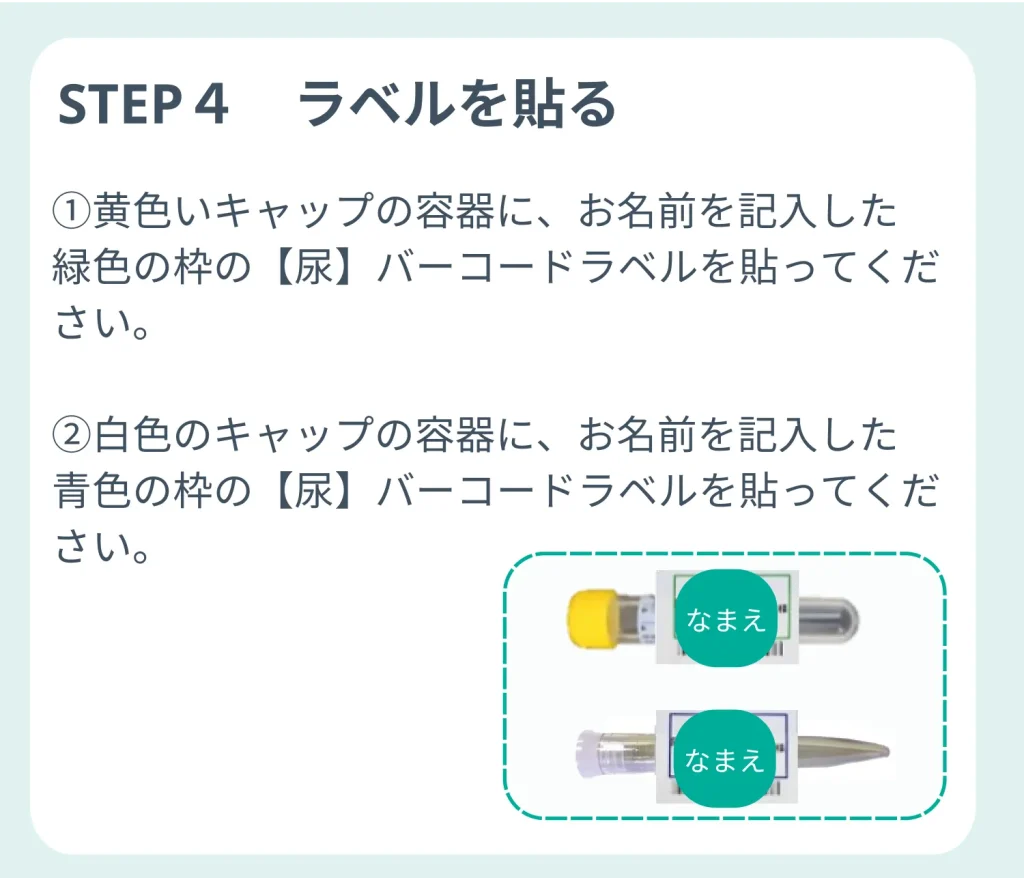 STEP 4　ラベルを貼る

①黄色いキャップの容器に、お名前を記入した緑色の枠の【尿】バーコードラベルを貼ってください。

②白色のキャップの容器に、お名前を記入した青色の枠の【尿】バーコードラベルを貼ってください。

なまえ

なまえ