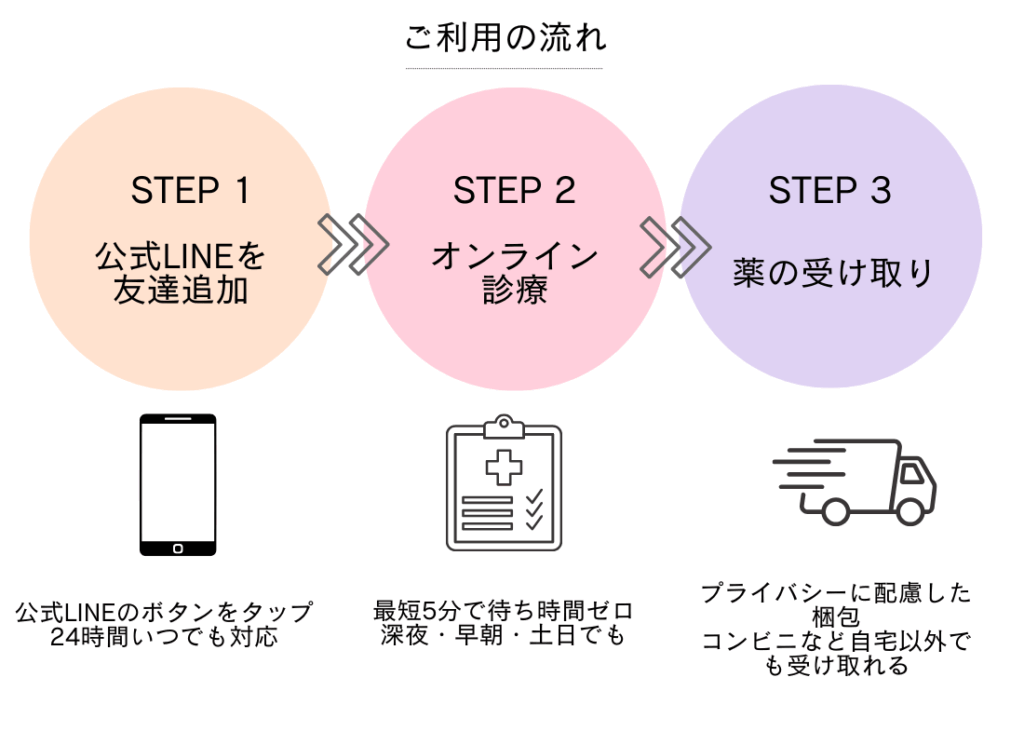 ご利用の流れ

STEP 1
公式LINEを友達追加

STEP 2
オンライン診療

STEP 3
薬の受け取り

公式LINEのボタンをタップ
24時間いつでも対応

最短5分で待ち時間ゼロ
深夜・早朝・土日でも

プライバシーに配慮した梱包
コンビニなど自宅以外でも受け取れる